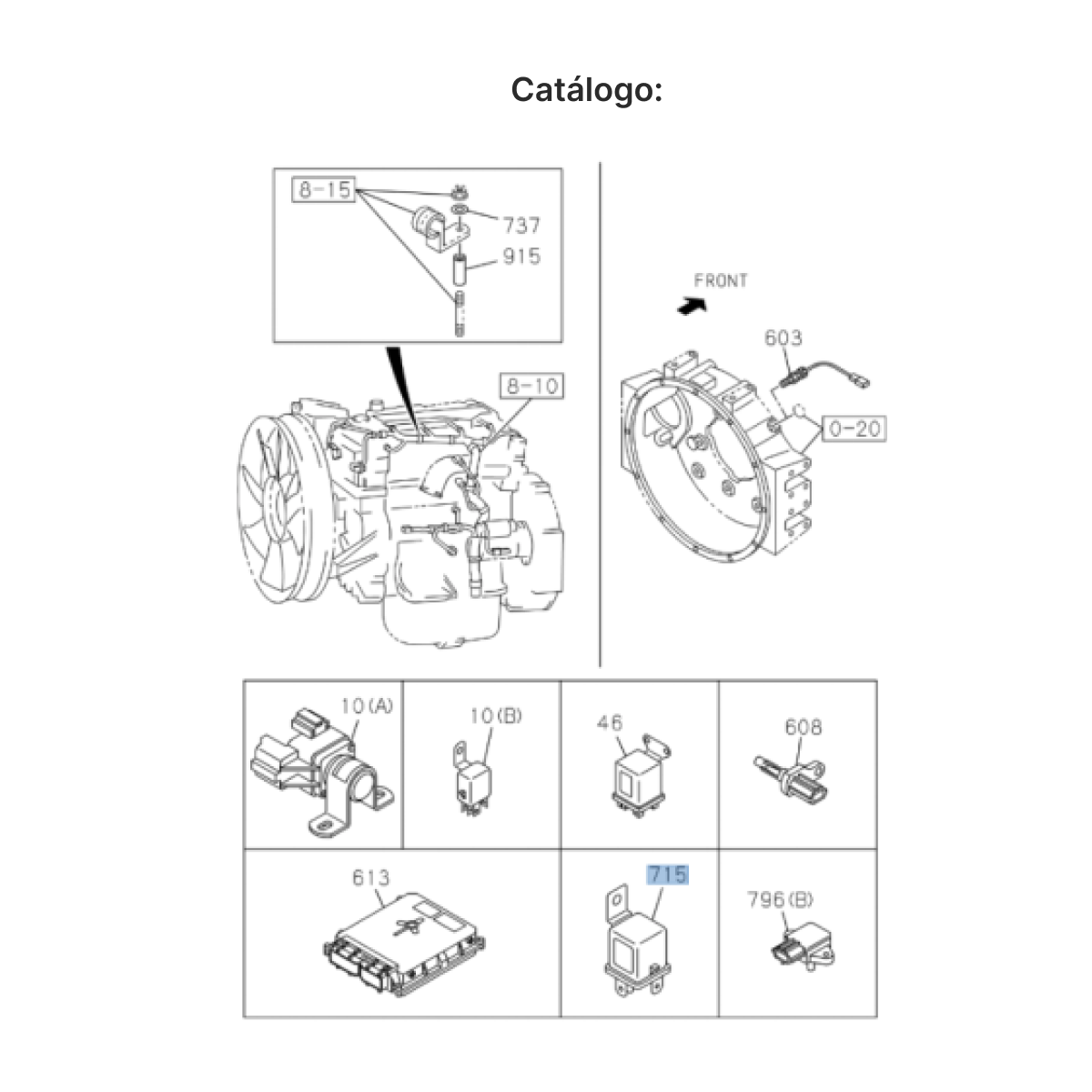 Catálogo:

8-15
737
915
8-10

FRONT
603
0-20

10(A)
10(B)
46
608
613
715
796(B)