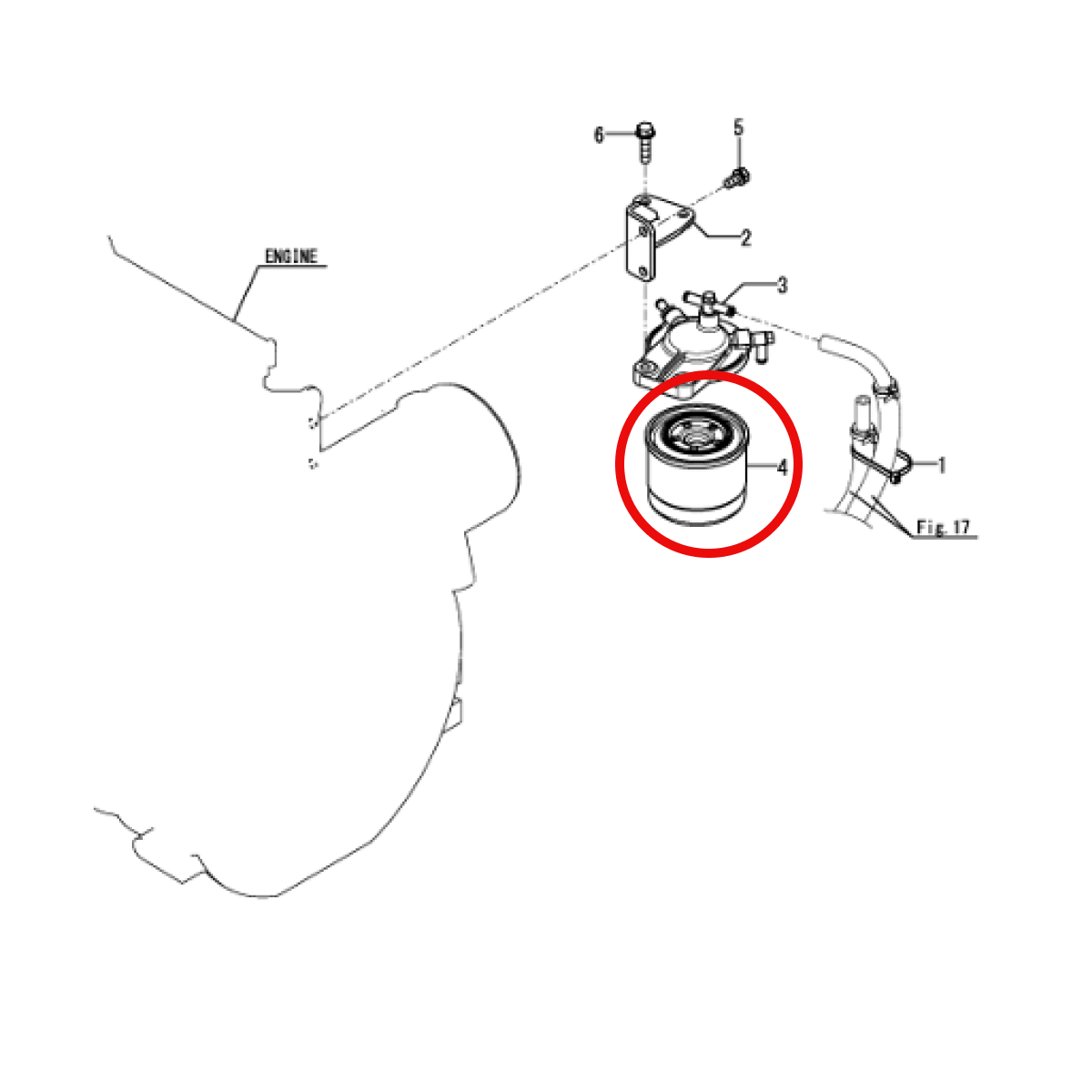 6
5
ENGINE
2
3
4
1
Fig. 17